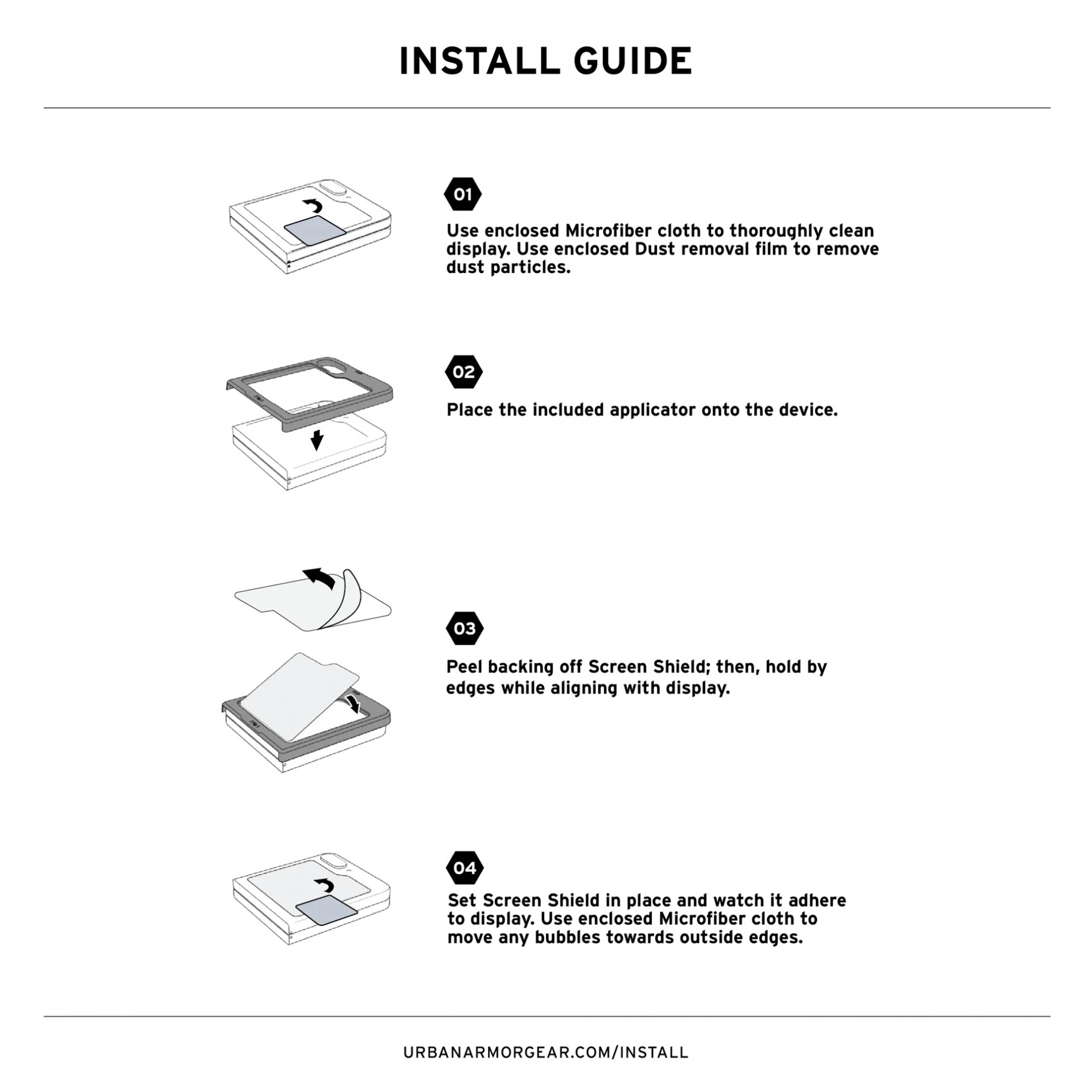 INSTALL GUIDE

01

Use enclosed Microfiber cloth to thoroughly clean display. Use enclosed Dust removal film to remove dust particles.

02

Place the included applicator onto the device.

03

Peel backing off Screen Shield; then, hold by edges while aligning with display.

04

Set Screen Shield in place and watch it adhere to display. Use enclosed Microfiber cloth to move any bubbles towards outside edges.

URBANARMORGEAR.COM/INSTALL