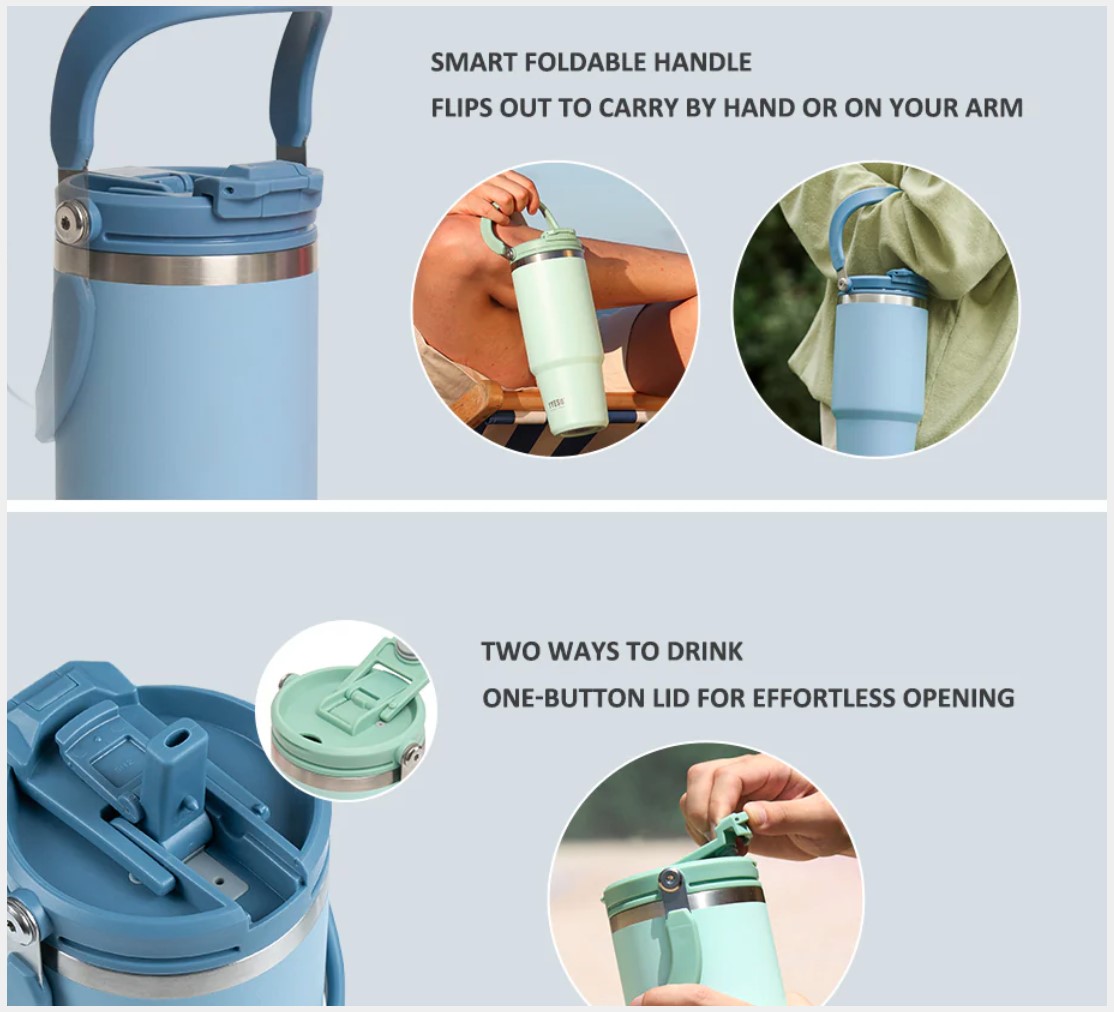 SMART FOLDABLE HANDLE
FLIPS OUT TO CARRY BY HAND OR ON YOUR ARM

TWO WAYS TO DRINK
ONE-BUTTON LID FOR EFFORTLESS OPENING