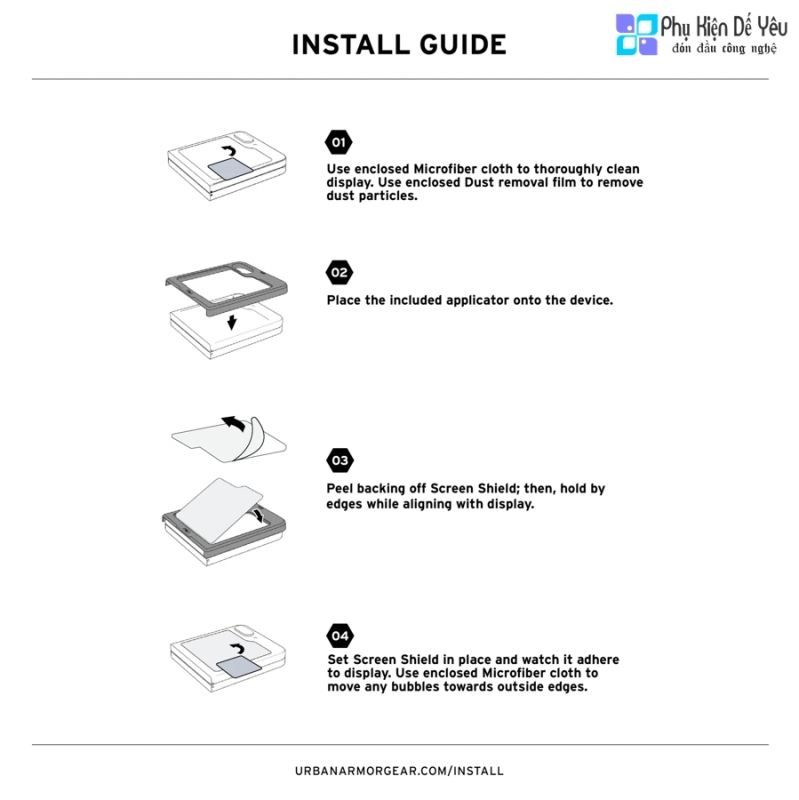 INSTALL GUIDE

Phụ Kiện Dế Yêu
đón đầu công nghệ

01

Use enclosed Microfiber cloth to thoroughly clean display. Use enclosed Dust removal film to remove dust particles.

02

Place the included applicator onto the device.

03

Peel backing off Screen Shield; then, hold by edges while aligning with display.

04

Set Screen Shield in place and watch it adhere to display. Use enclosed Microfiber cloth to move any bubbles towards outside edges.

URBANARMORGEAR.COM/INSTALL