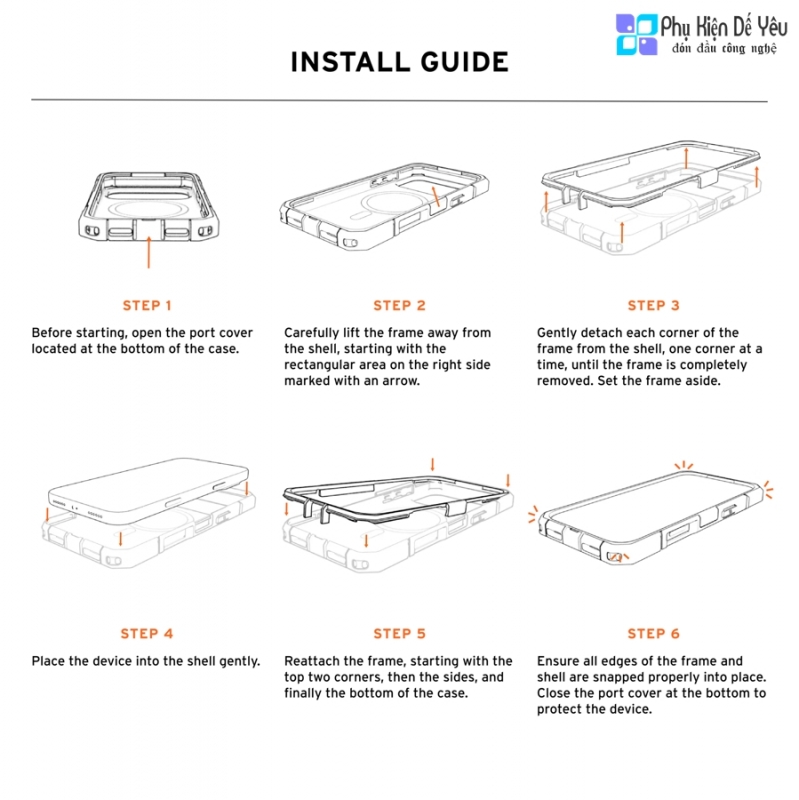 Phụ Kiện Dế Yêu
đón đầu công nghệ

INSTALL GUIDE

STEP 1

Before starting, open the port cover located at the bottom of the case.

STEP 2

Carefully lift the frame away from the shell, starting with the rectangular area on the right side marked with an arrow.

STEP 3

Gently detach each corner of the frame from the shell, one corner at a time, until the frame is completely removed. Set the frame aside.

STEP 4

Place the device into the shell gently.

STEP 5

Reattach the frame, starting with the top two corners, then the sides, and finally the bottom of the case.

STEP 6

Ensure all edges of the frame and shell are snapped properly into place. Close the port cover at the bottom to protect the device.