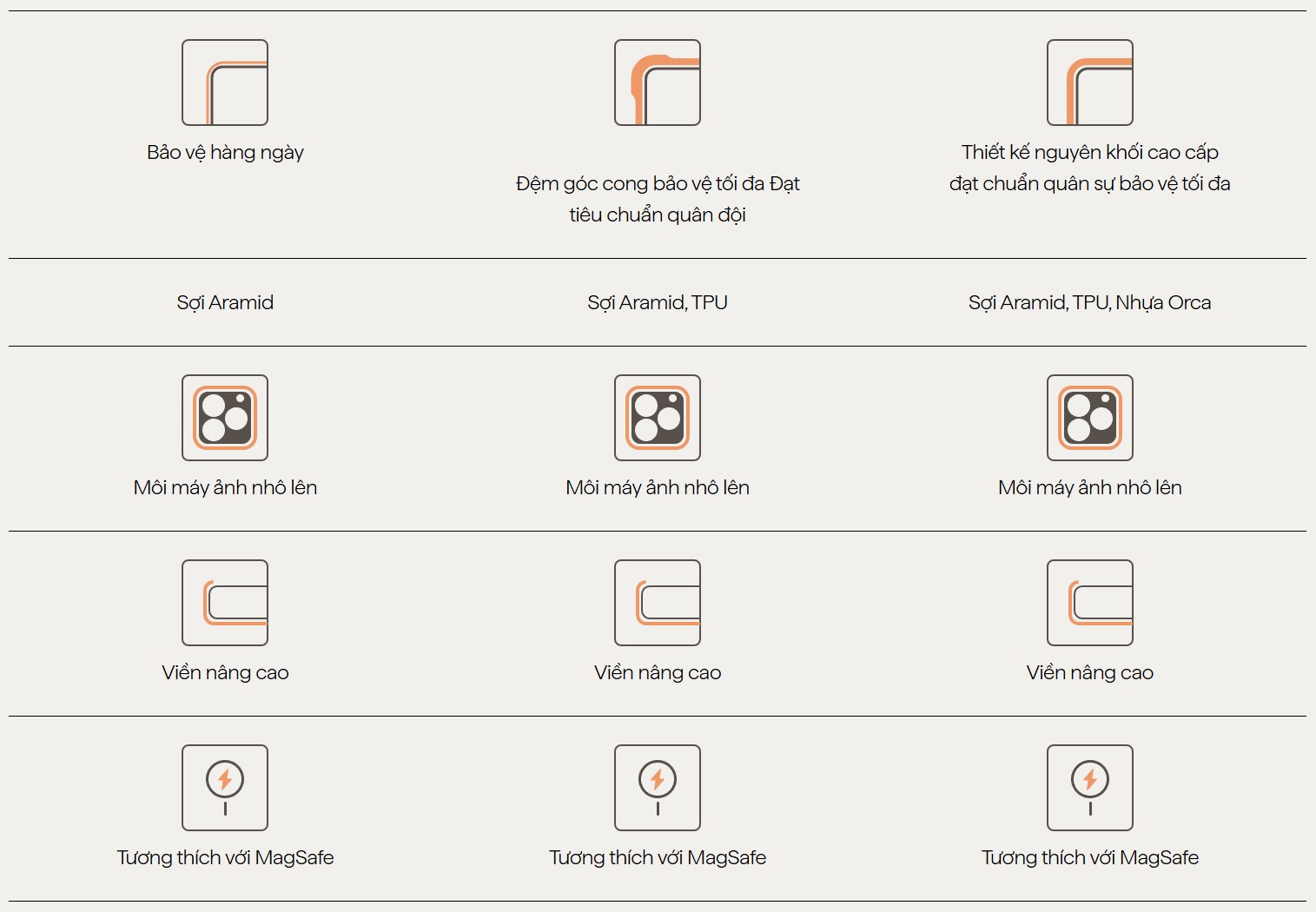 | Bảo vệ hàng ngày | Đệm góc cong bảo vệ tối đa Đạt tiêu chuẩn quân đội | Thiết kế nguyên khối cao cấp đạt chuẩn quân sự bảo vệ tối đa |
|---|---|---|
| Sợi Aramid | Sợi Aramid, TPU | Sợi Aramid, TPU, Nhựa Orca |
| Môi máy ảnh nhô lên | Môi máy ảnh nhô lên | Môi máy ảnh nhô lên |
| Viền nâng cao | Viền nâng cao | Viền nâng cao |
| Tương thích với MagSafe | Tương thích với MagSafe | Tương thích với MagSafe |